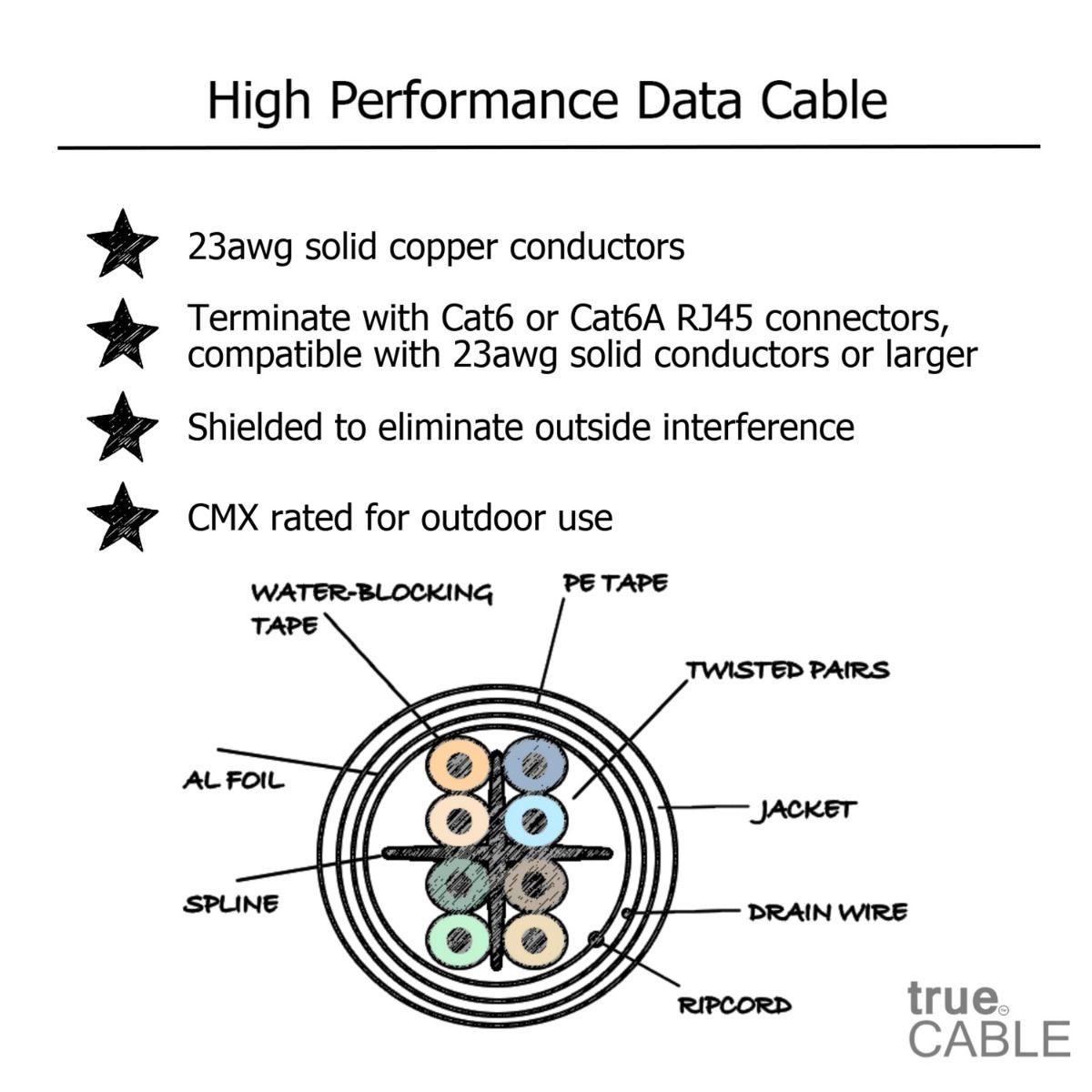 High Performance Data Cable

23awg solid copper conductors

Terminate with Cat6 or Cat6A RJ45 connectors, compatible with 23awg solid conductors or larger

Shielded to eliminate outside interference

CMX rated for outdoor use

WATER-BLOCKING TAPE

PE TAPE

TWISTED PAIRS

AL FOIL

JACKET

SPLINE

DRAIN WIRE

RIPCORD

true CABLE