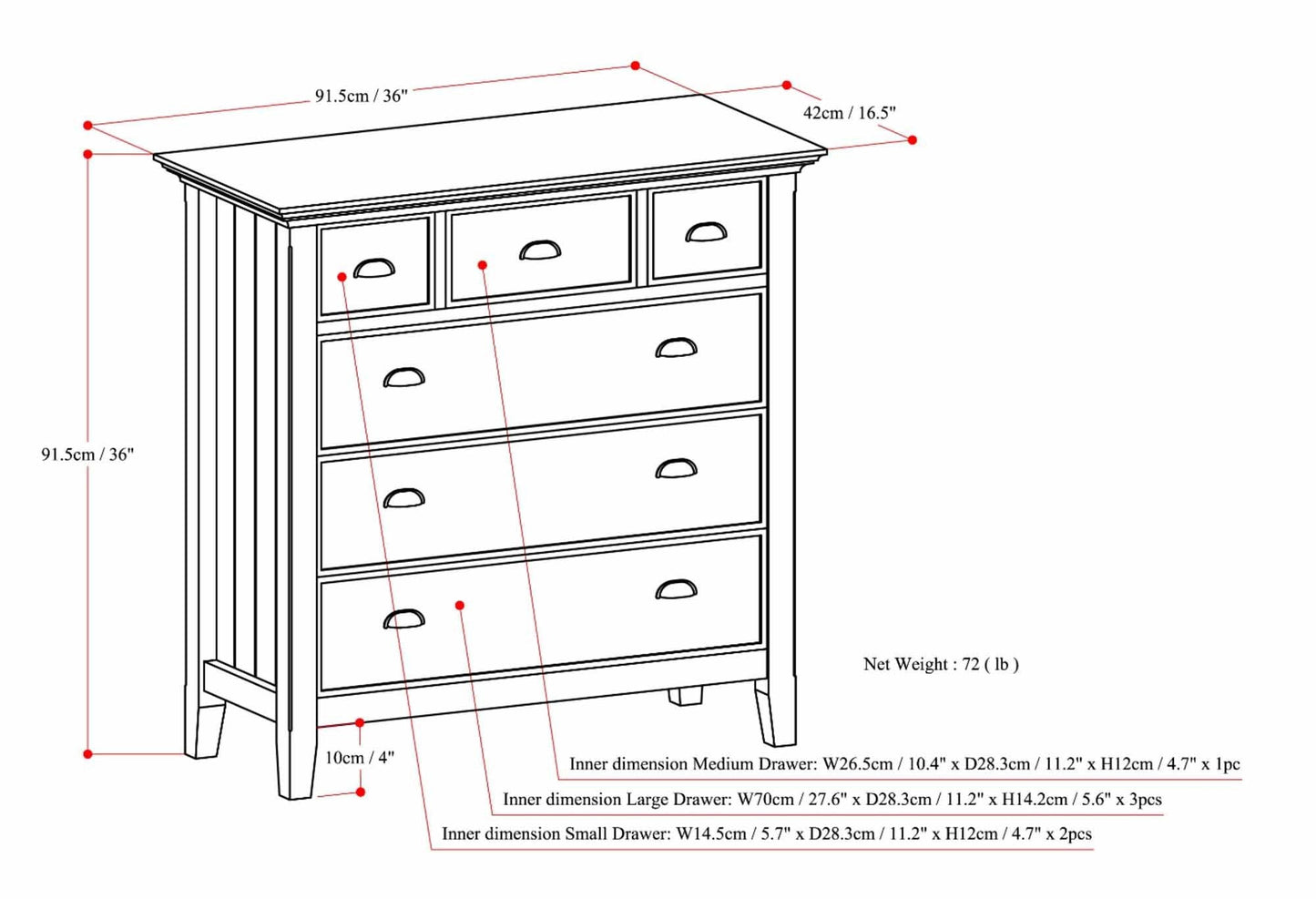 91.5cm / 36"

42cm / 16.5"

91.5cm / 36"

Net Weight : 72 ( lb )

10cm / 4"

Inner dimension Medium Drawer: W26.5cm / 10.4" x D28.3cm / 11.2" x H12cm / 4.7" x 1pc

Inner dimension Large Drawer: W70cm / 27.6" x D28.3cm / 11.2" x H14.2cm / 5.6" x 3pcs

Inner dimension Small Drawer: W14.5cm / 5.7" x D28.3cm / 11.2" x H12cm / 4.7" x 2pcs