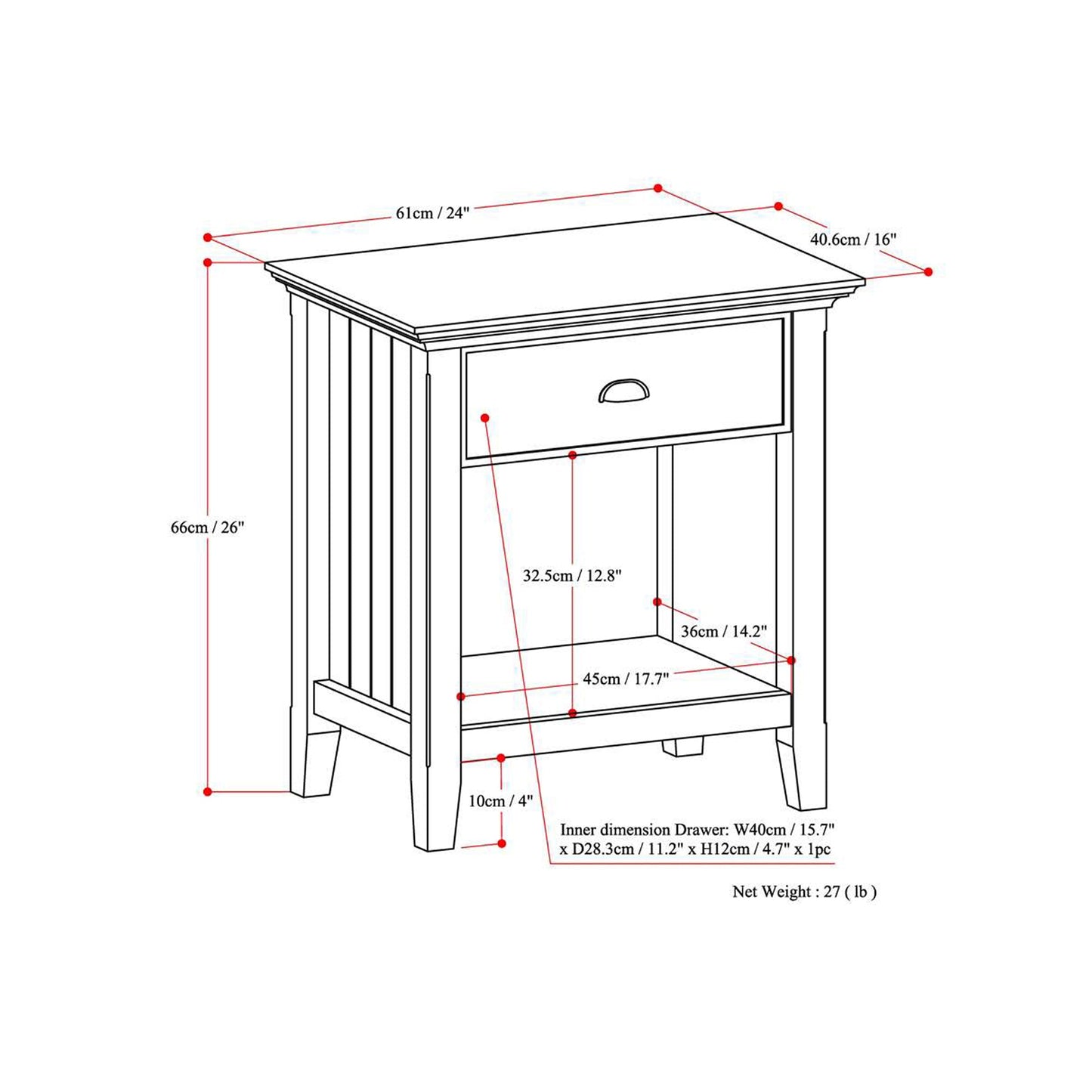 61cm / 24"

40.6cm / 16"

66cm / 26"

32.5cm / 12.8"

36cm / 14.2"

45cm / 17.7"

10cm / 4"

Inner dimension Drawer: W40cm / 15.7" x D28.3cm / 11.2" x H12cm / 4.7" x 1pc

Net Weight : 27 ( lb )